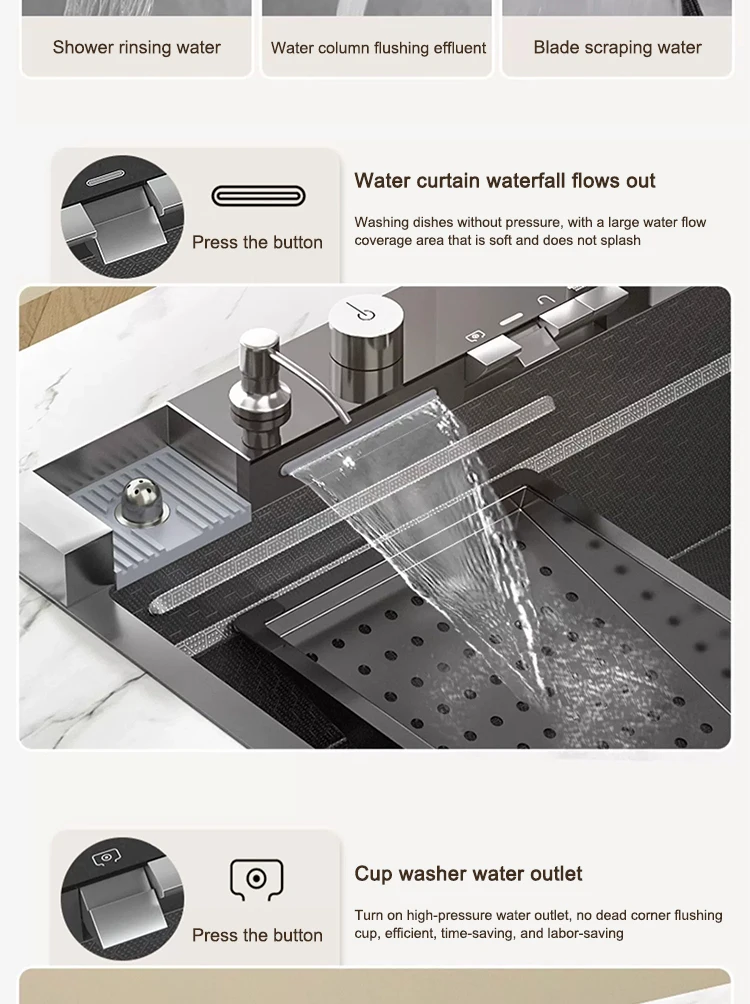 Shower rinsing water

Water column flushing effluent

Blade scraping water

Press the button

Water curtain waterfall flows out

Washing dishes without pressure, with a large water flow coverage area that is soft and does not splash

Press the button

Cup washer water outlet

Turn on high-pressure water outlet, no dead corner flushing cup, efficient, time-saving, and labor-saving