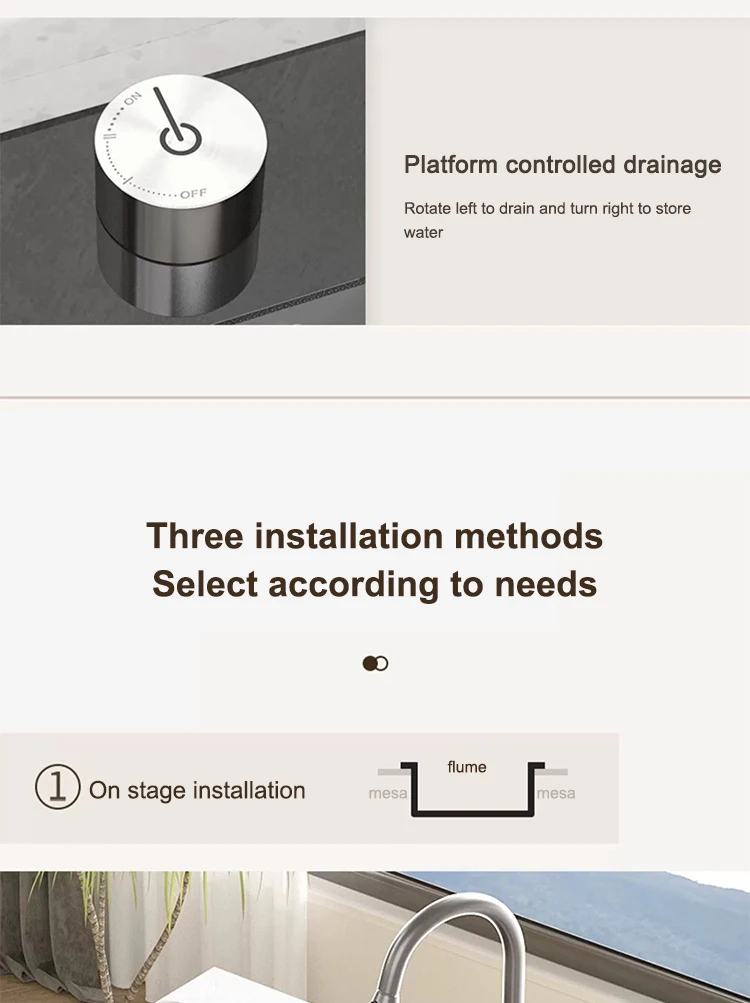 ON

OFF

Platform controlled drainage

Rotate left to drain and turn right to store water

Three installation methods
Select according to needs

① On stage installation

flume

mesa

mesa